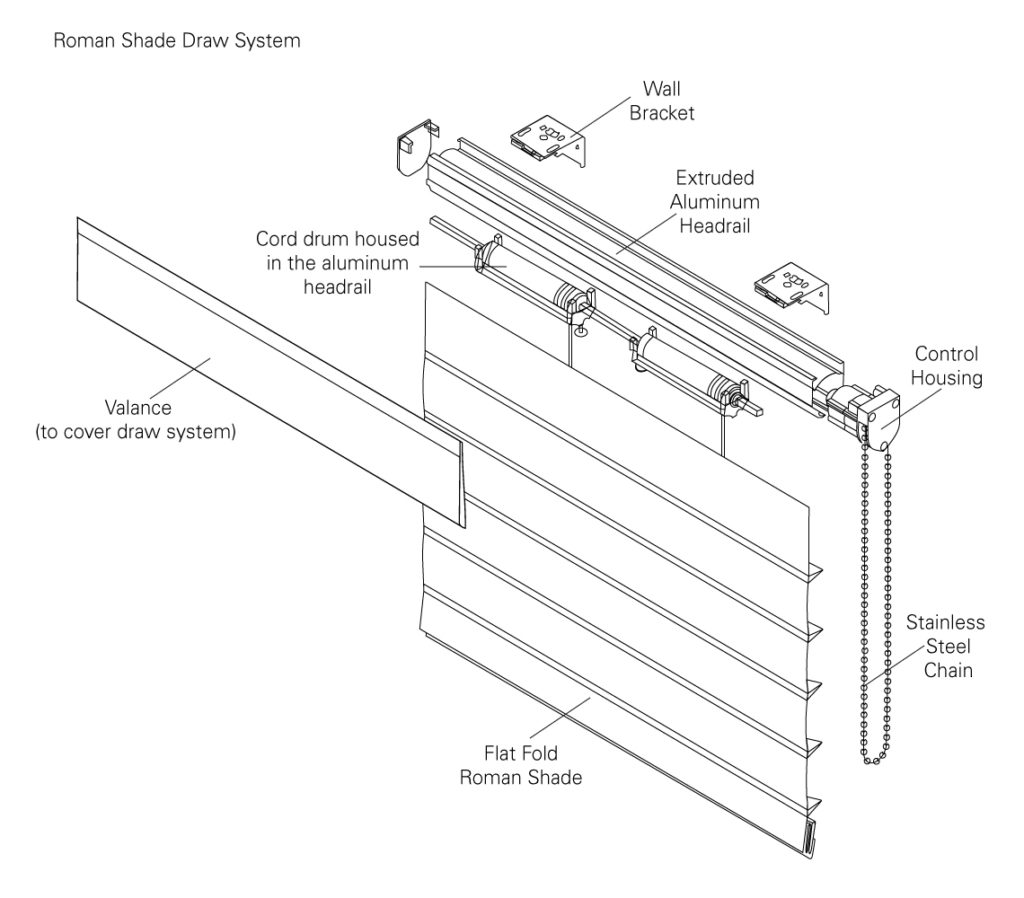 Roman Shade Draw System

Wall Bracket

Extruded Aluminum Headrail

Cord drum housed in the aluminum headrail

Control Housing

Valance (to cover draw system)

Stainless Steel Chain

Flat Fold Roman Shade