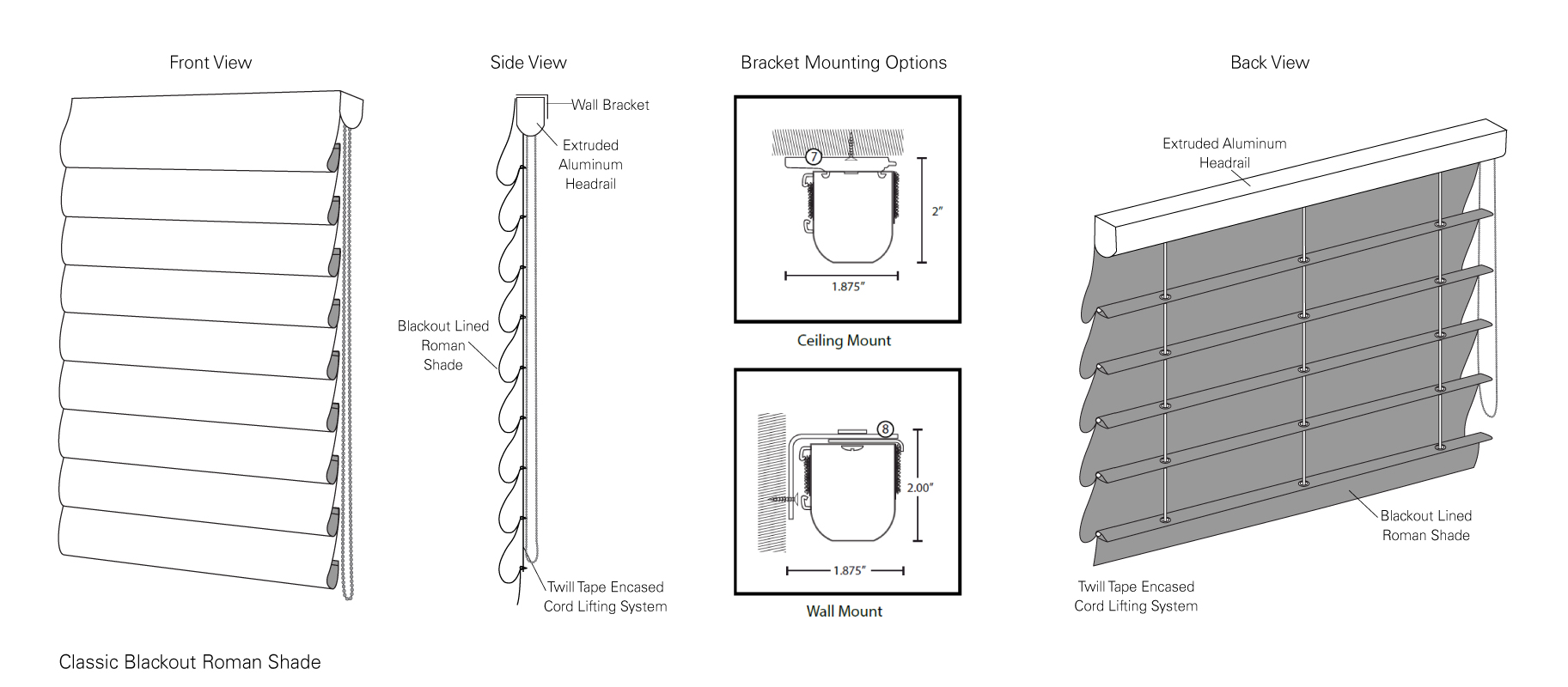 Front View

Side View

Wall Bracket

Extruded Aluminum Headrail

Blackout Lined Roman Shade

Twill Tape Encased Cord Lifting System

Bracket Mounting Options

7

2"

1.875"

Ceiling Mount

8

2.00"

1.875"

Wall Mount

Back View

Extruded Aluminum Headrail

Blackout Lined Roman Shade

Twill Tape Encased Cord Lifting System

Classic Blackout Roman Shade