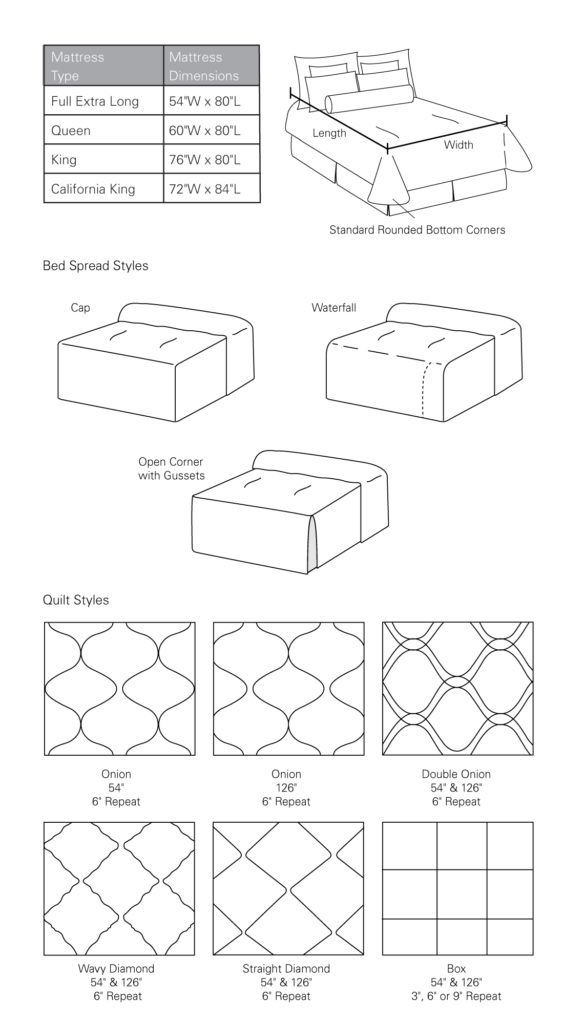 | Mattress Type | Mattress Dimensions |
|---|---|
| Full Extra Long | 54"W x 80"L |
| Queen | 60"W x 80"L |
| King | 76"W x 80"L |
| California King | 72"W x 84"L |

Length
Width
Standard Rounded Bottom Corners

Bed Spread Styles

Cap

Waterfall

Open Corner with Gussets

Quilt Styles

Onion
54"
6" Repeat

Onion
126"
6" Repeat

Double Onion
54" & 126"
6" Repeat

Wavy Diamond
54" & 126"
6" Repeat

Straight Diamond
54" & 126"
6" Repeat

Box
54" & 126"
3", 6" or 9" Repeat