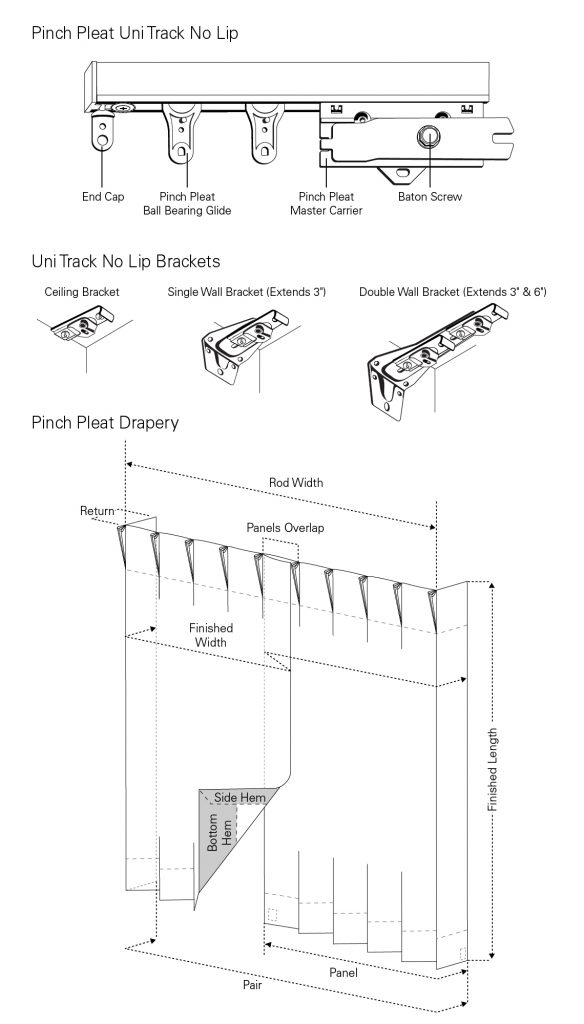 Pinch Pleat Uni Track No Lip

End Cap

Pinch Pleat Ball Bearing Glide

Pinch Pleat Master Carrier

Baton Screw

Uni Track No Lip Brackets

Ceiling Bracket

Single Wall Bracket (Extends 3")

Double Wall Bracket (Extends 3" & 6")

Pinch Pleat Drapery

Rod Width

Return

Panels Overlap

Finished Width

Finished Length

Side Hem

Bottom Hem

Panel

Pair