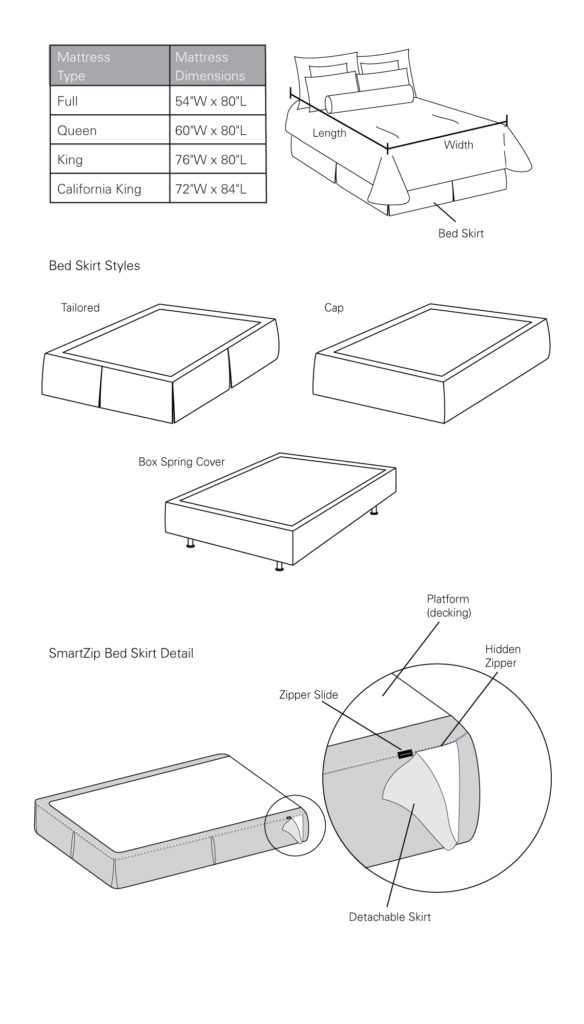 | Mattress Type | Mattress Dimensions |
|---|---|
| Full | 54"W x 80"L |
| Queen | 60"W x 80"L |
| King | 76"W x 80"L |
| California King | 72"W x 84"L |

Length
Width
Bed Skirt

Bed Skirt Styles

Tailored

Cap

Box Spring Cover

SmartZip Bed Skirt Detail

Platform (decking)

Hidden Zipper

Zipper Slide

Detachable Skirt