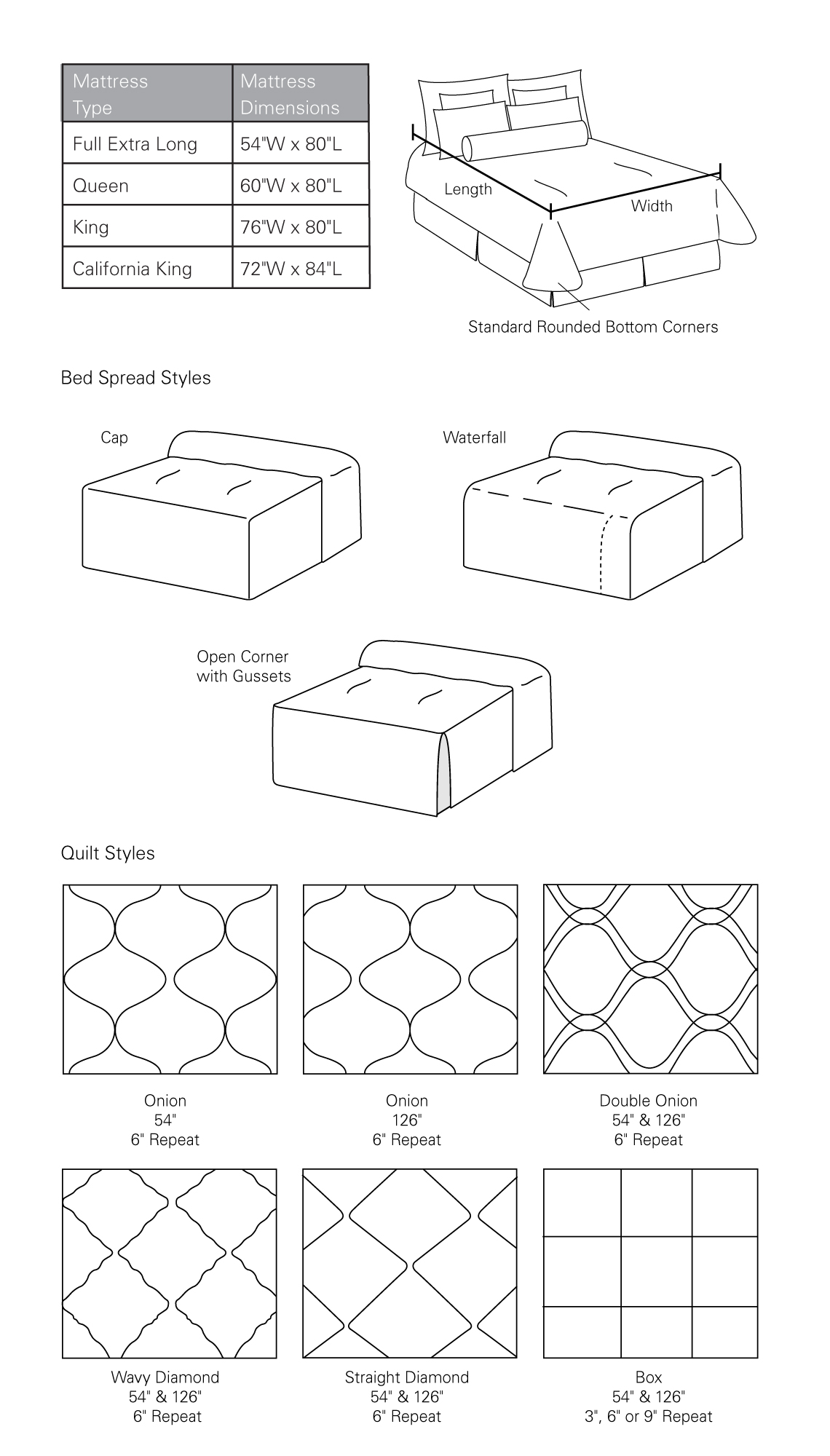 | Mattress Type | Mattress Dimensions |
|---|---|
| Full Extra Long | 54"W x 80"L |
| Queen | 60"W x 80"L |
| King | 76"W x 80"L |
| California King | 72"W x 84"L |

Length

Width

Standard Rounded Bottom Corners

Bed Spread Styles

Cap

Waterfall

Open Corner with Gussets

Quilt Styles

Onion
54"
6" Repeat

Onion
126"
6" Repeat

Double Onion
54" & 126"
6" Repeat

Wavy Diamond
54" & 126"
6" Repeat

Straight Diamond
54" & 126"
6" Repeat

Box
54" & 126"
3", 6" or 9" Repeat