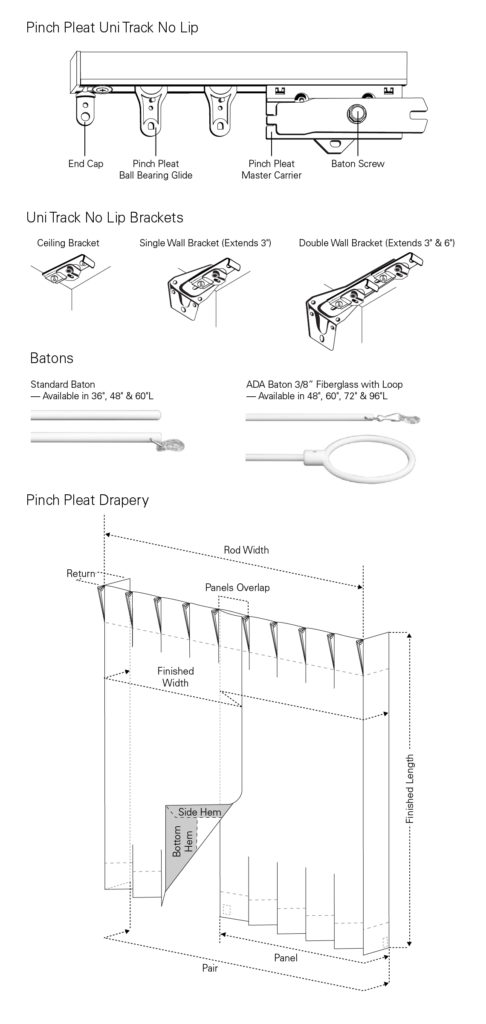 Pinch Pleat Uni Track No Lip

End Cap

Pinch Pleat Ball Bearing Glide

Pinch Pleat Master Carrier

Baton Screw

Uni Track No Lip Brackets

Ceiling Bracket

Single Wall Bracket (Extends 3")

Double Wall Bracket (Extends 3" & 6")

Batons

Standard Baton
— Available in 36", 48" & 60"L

ADA Baton 3/8" Fiberglass with Loop
— Available in 48", 60", 72" & 96"L

Pinch Pleat Drapery

Rod Width

Return

Panels Overlap

Finished Width

Side Hem

Bottom Hem

Finished Length

Panel

Pair