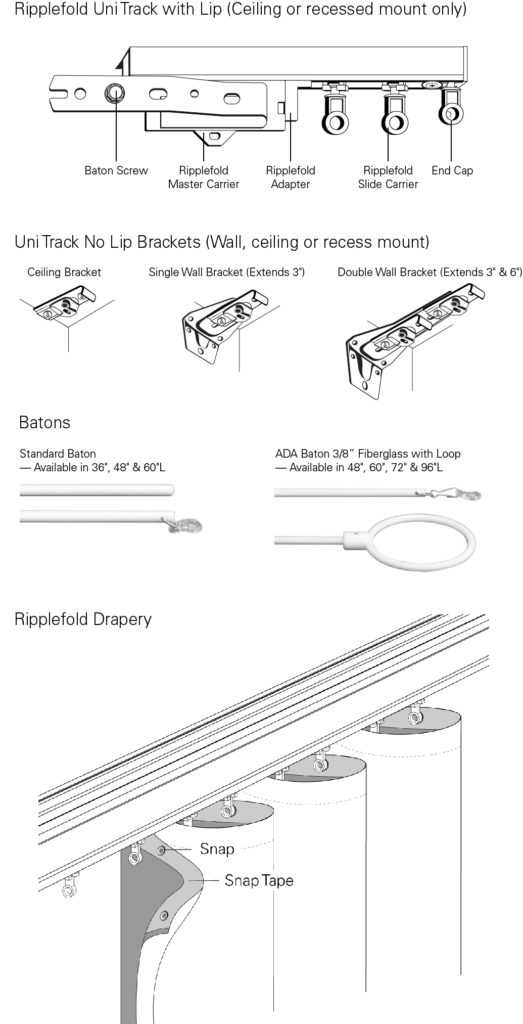 Ripplefold Uni Track with Lip (Ceiling or recessed mount only)

Baton Screw

Ripplefold Master Carrier

Ripplefold Adapter

Ripplefold Slide Carrier

End Cap

Uni Track No Lip Brackets (Wall, ceiling or recess mount)

Ceiling Bracket

Single Wall Bracket (Extends 3")

Double Wall Bracket (Extends 3" & 6")

Batons

Standard Baton
— Available in 36", 48" & 60"L

ADA Baton 3/8" Fiberglass with Loop
— Available in 48", 60", 72" & 96"L

Ripplefold Drapery

Snap

Snap Tape