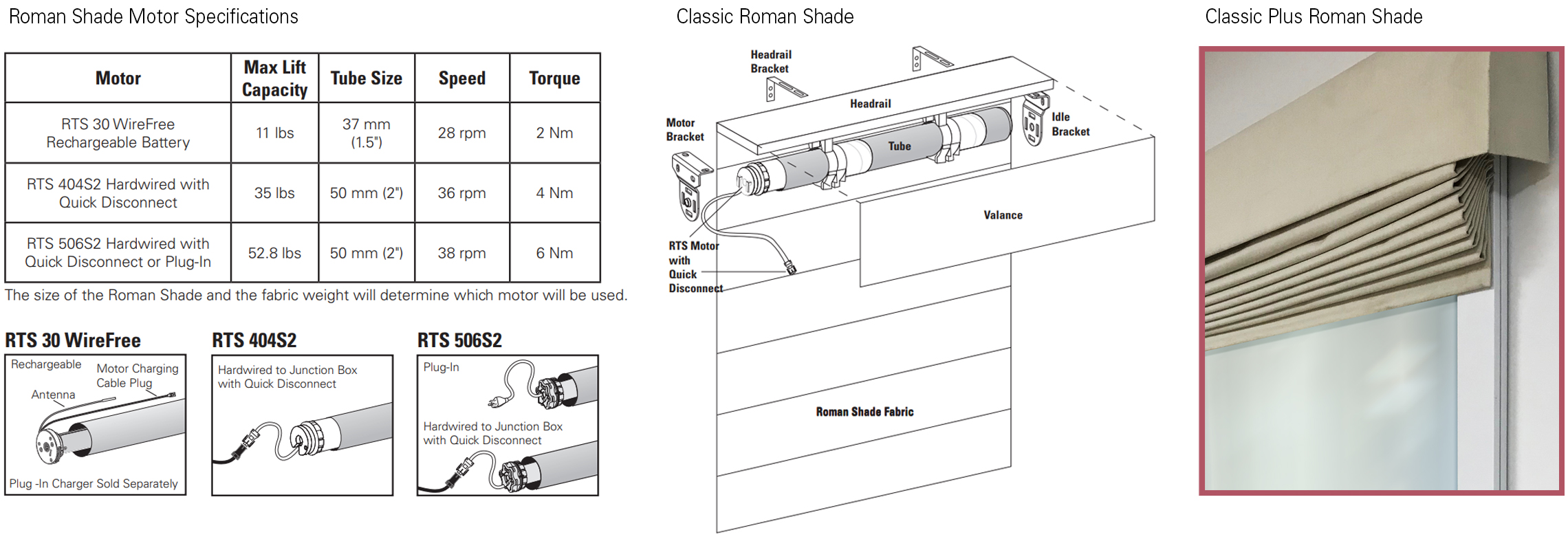 Roman Shade Motor Specifications

| Motor | Max Lift Capacity | Tube Size | Speed | Torque |
|---|---|---|---|---|
| RTS 30 WireFree Rechargeable Battery | 11 lbs | 37 mm (1.5") | 28 rpm | 2 Nm |
| RTS 404S2 Hardwired with Quick Disconnect | 35 lbs | 50 mm (2") | 36 rpm | 4 Nm |
| RTS 506S2 Hardwired with Quick Disconnect or Plug-In | 52.8 lbs | 50 mm (2") | 38 rpm | 6 Nm |

The size of the Roman Shade and the fabric weight will determine which motor will be used.

RTS 30 WireFree

Rechargeable

Motor Charging Cable Plug

Antenna

Plug -In Charger Sold Separately

RTS 404S2

Hardwired to Junction Box with Quick Disconnect

RTS 506S2

Plug-In

Hardwired to Junction Box with Quick Disconnect

Classic Roman Shade

Headrail Bracket

Headrail

Motor Bracket

Tube

Idle Bracket

Valance

RTS Motor with Quick Disconnect

Roman Shade Fabric

Classic Plus Roman Shade