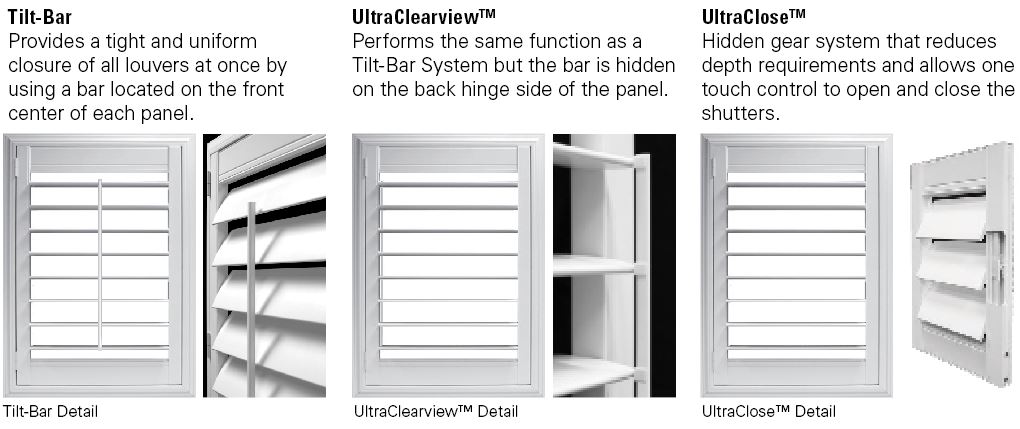 **Tilt-Bar**
Provides a tight and uniform closure of all louvers at once by using a bar located on the front center of each panel.

Tilt-Bar Detail

**UltraClearview™**
Performs the same function as a Tilt-Bar System but the bar is hidden on the back hinge side of the panel.

UltraClearview™ Detail

**UltraClose™**
Hidden gear system that reduces depth requirements and allows one touch control to open and close the shutters.

UltraClose™ Detail