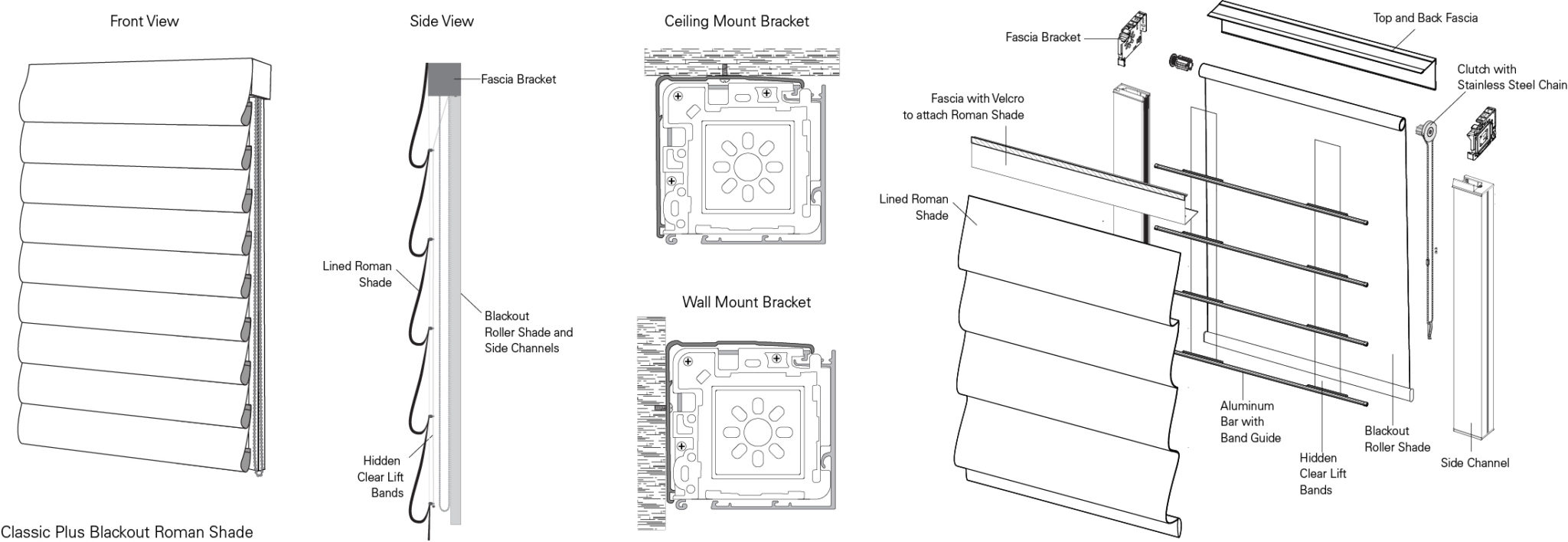 Front View

Classic Plus Blackout Roman Shade

Side View

Fascia Bracket

Lined Roman Shade

Blackout Roller Shade and Side Channels

Hidden Clear Lift Bands

Ceiling Mount Bracket

Wall Mount Bracket

Fascia Bracket

Top and Back Fascia

Clutch with Stainless Steel Chain

Fascia with Velcro to attach Roman Shade

Lined Roman Shade

Aluminum Bar with Band Guide

Hidden Clear Lift Bands

Blackout Roller Shade

Side Channel